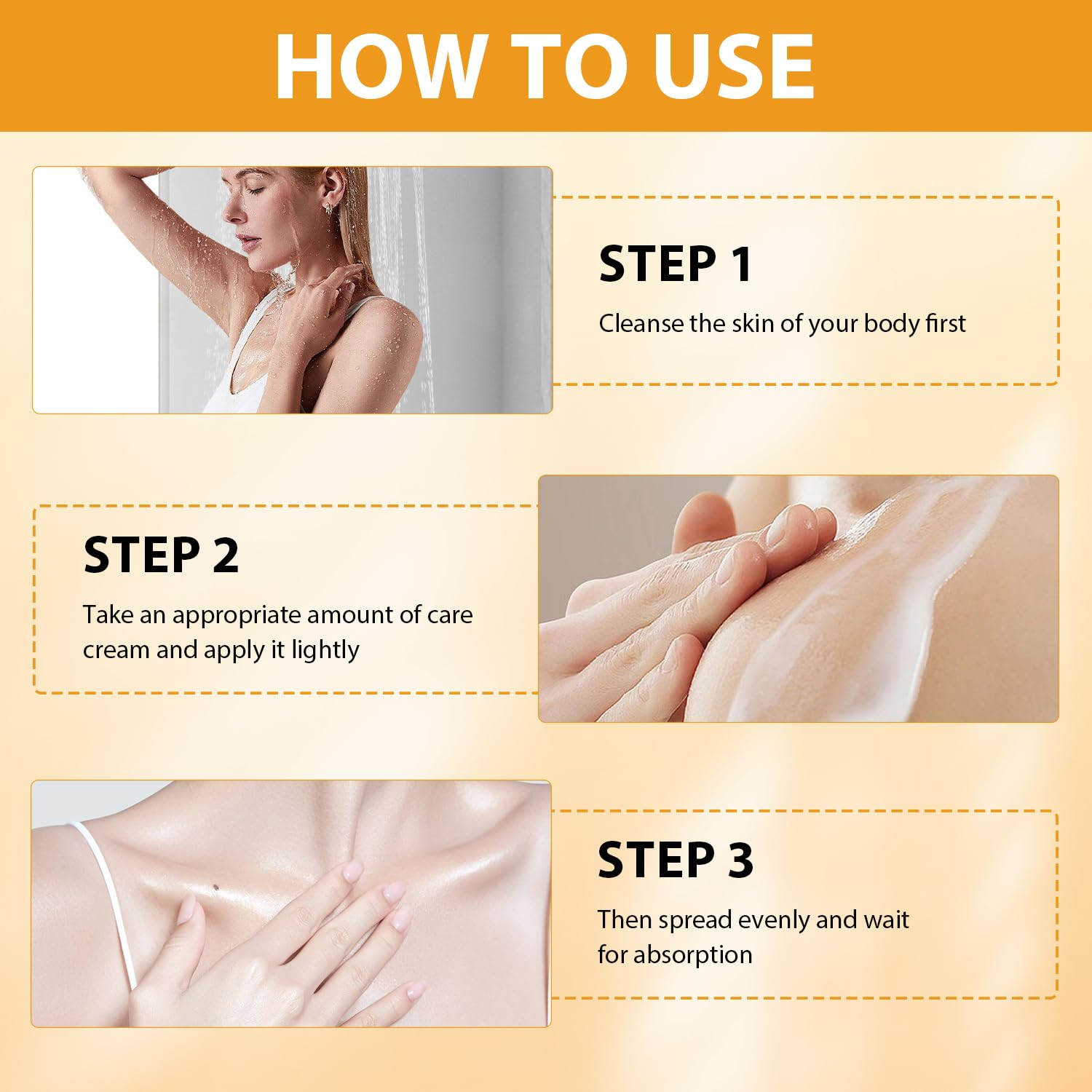 HOW TO USE

STEP 1

Cleanse the skin of your body first

STEP 2

Take an appropriate amount of care cream and apply it lightly

STEP 3

Then spread evenly and wait for absorption